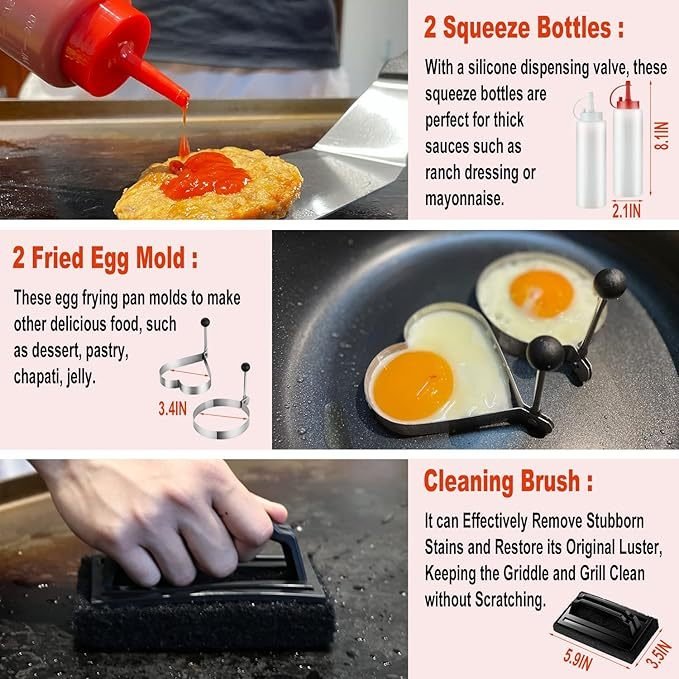 2 Squeeze Bottles :

With a silicone dispensing valve, these squeeze bottles are perfect for thick sauces such as ranch dressing or mayonnaise.

8.1IN

2.1IN

2 Fried Egg Mold :

These egg frying pan molds to make other delicious food, such as dessert, pastry, chapati, jelly.

3.4IN

Cleaning Brush :

It can Effectively Remove Stubborn Stains and Restore its Original Luster, Keeping the Griddle and Grill Clean without Scratching.

5.9IN

3.5IN